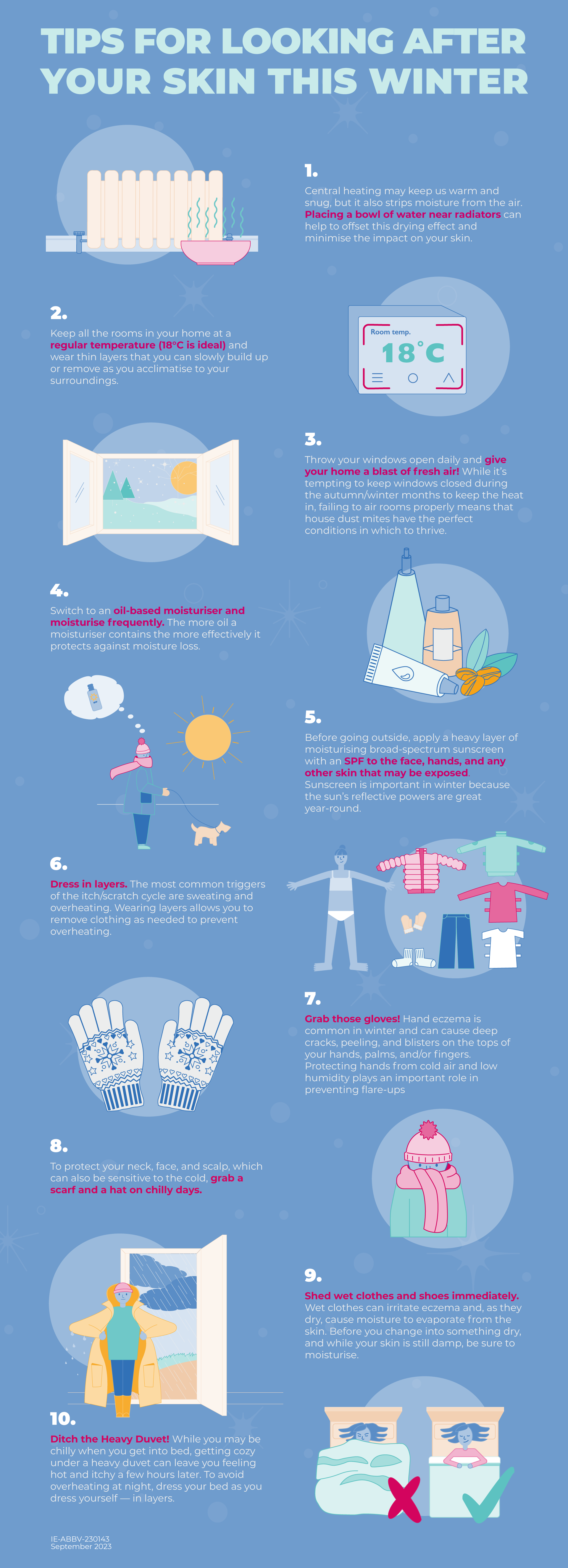 TIPS FOR LOOKING AFTER YOUR SKIN THIS WINTER

1.

Central heating may keep us warm and snug, but it also strips moisture from the air. Placing a bowl of water near radiators can help to offset this drying effect and minimise the impact on your skin.

2.

Keep all the rooms in your home at a regular temperature (18°C is ideal) and wear thin layers that you can slowly build up or remove as you acclimatise to your surroundings.

Room temp.
18°C

3.

Throw your windows open daily and give your home a blast of fresh air! While it's tempting to keep windows closed during the autumn/winter months to keep the heat in, failing to air rooms properly means that house dust mites have the perfect conditions in which to thrive.

4.

Switch to an oil-based moisturiser and moisturise frequently. The more oil a moisturiser contains the more effectively it protects against moisture loss.

5.

Before going outside, apply a heavy layer of moisturising broad-spectrum sunscreen with an SPF to the face, hands, and any other skin that may be exposed. Sunscreen is important in winter because the sun's reflective powers are great year-round.

6.

Dress in layers. The most common triggers of the itch/scratch cycle are sweating and overheating. Wearing layers allows you to remove clothing as needed to prevent overheating.

7.

Grab those gloves! Hand eczema is common in winter and can cause deep cracks, peeling, and blisters on the tops of your hands, palms, and/or fingers. Protecting hands from cold air and low humidity plays an important role in preventing flare-ups

8.

To protect your neck, face, and scalp, which can also be sensitive to the cold, grab a scarf and a hat on chilly days.

9.

Shed wet clothes and shoes immediately. Wet clothes can irritate eczema and, as they dry, cause moisture to evaporate from the skin. Before you change into something dry, and while your skin is still damp, be sure to moisturise.

10.

Ditch the Heavy Duvet! While you may be chilly when you get into bed, getting cozy under a heavy duvet can leave you feeling hot and itchy a few hours later. To avoid overheating at night, dress your bed as you dress yourself — in layers.

IE-ABBV-230143
September 2023